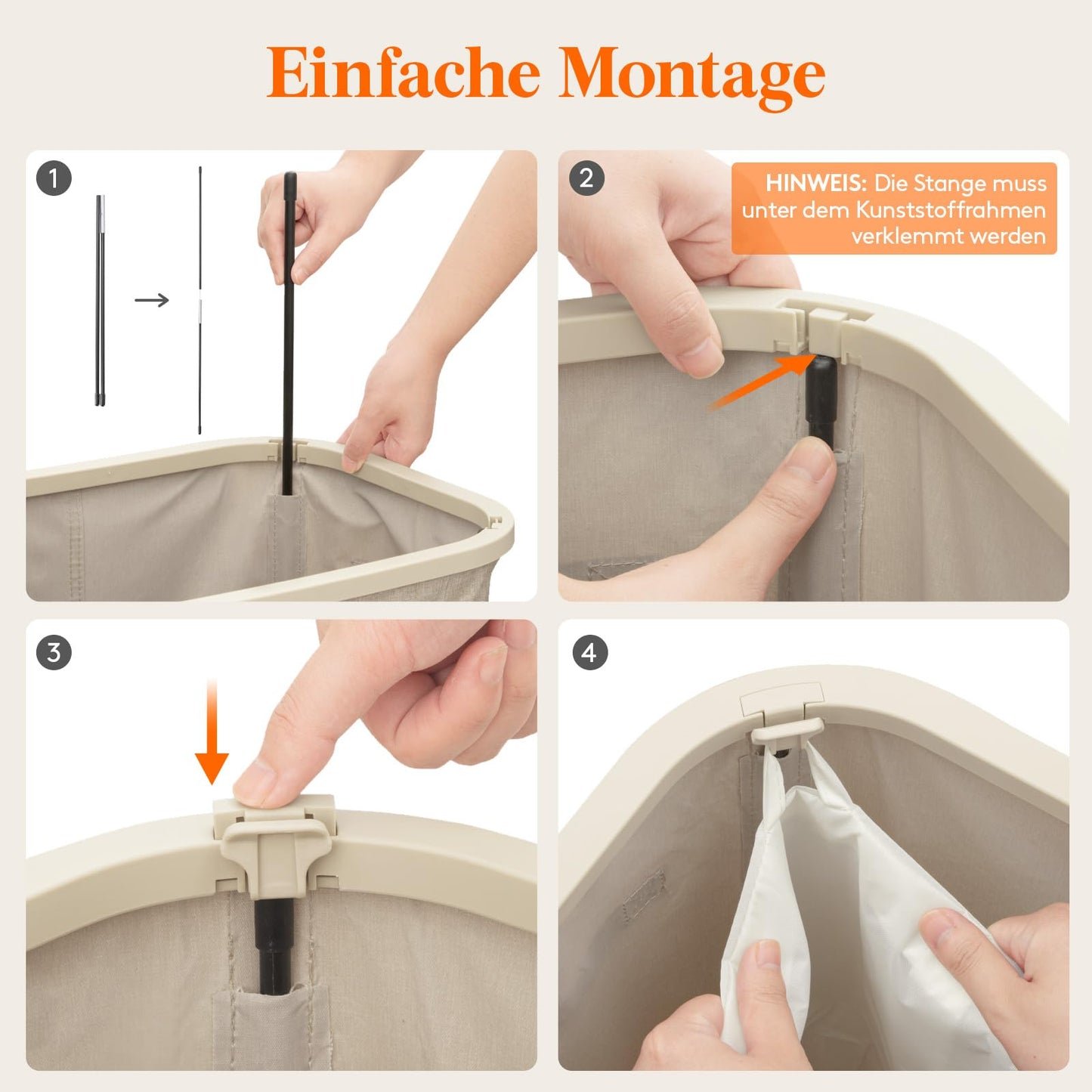 Einfache Montage

1

2

HINWEIS: Die Stange muss unter dem Kunststoffrahmen verklemmt werden

3

4